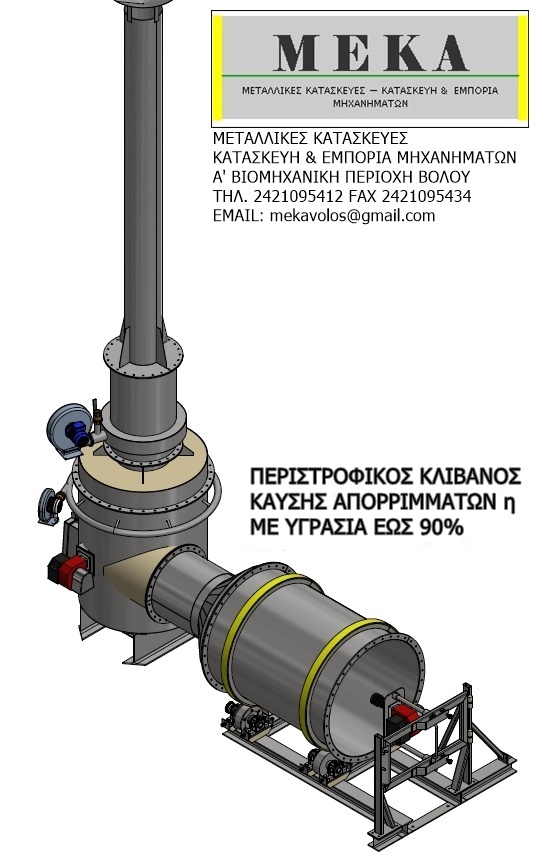 ΜΕΚΑ
ΜΕΤΑΛΛΙΚΕΣ ΚΑΤΑΣΚΕΥΕΣ — ΚΑΤΑΣΚΕΥΗ & ΕΜΠΟΡΙΑ ΜΗΧΑΝΗΜΑΤΩΝ

ΜΕΤΑΛΛΙΚΕΣ ΚΑΤΑΣΚΕΥΕΣ
ΚΑΤΑΣΚΕΥΗ & ΕΜΠΟΡΙΑ ΜΗΧΑΝΗΜΑΤΩΝ
Α' ΒΙΟΜΗΧΑΝΙΚΗ ΠΕΡΙΟΧΗ ΒΟΛΟΥ
ΤΗΛ. 2421095412 FAX 2421095434
EMAIL: mekavolos@gmail.com

ΠΕΡΙΣΤΡΟΦΙΚΟΣ ΚΛΙΒΑΝΟΣ ΚΑΥΣΗΣ ΑΠΟΡΡΙΜΜΑΤΩΝ η ΜΕ ΥΓΡΑΣΙΑ ΕΩΣ 90%